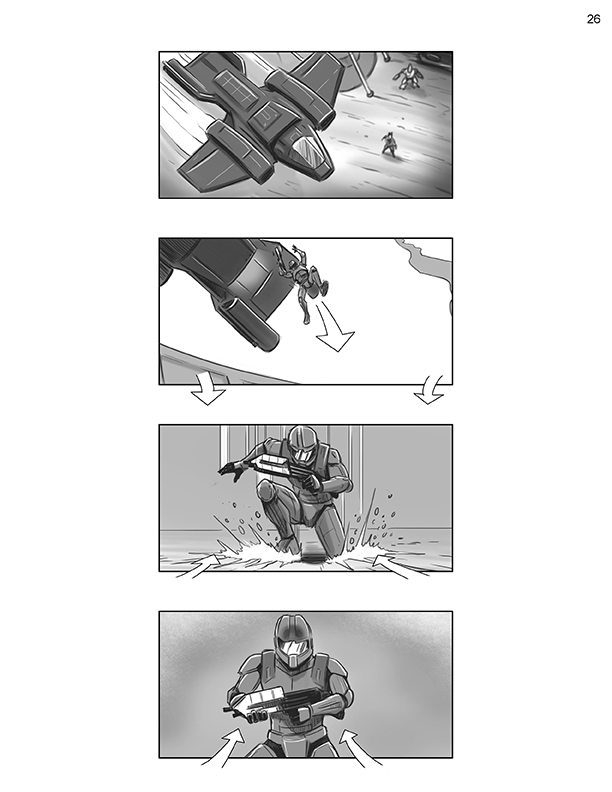 26